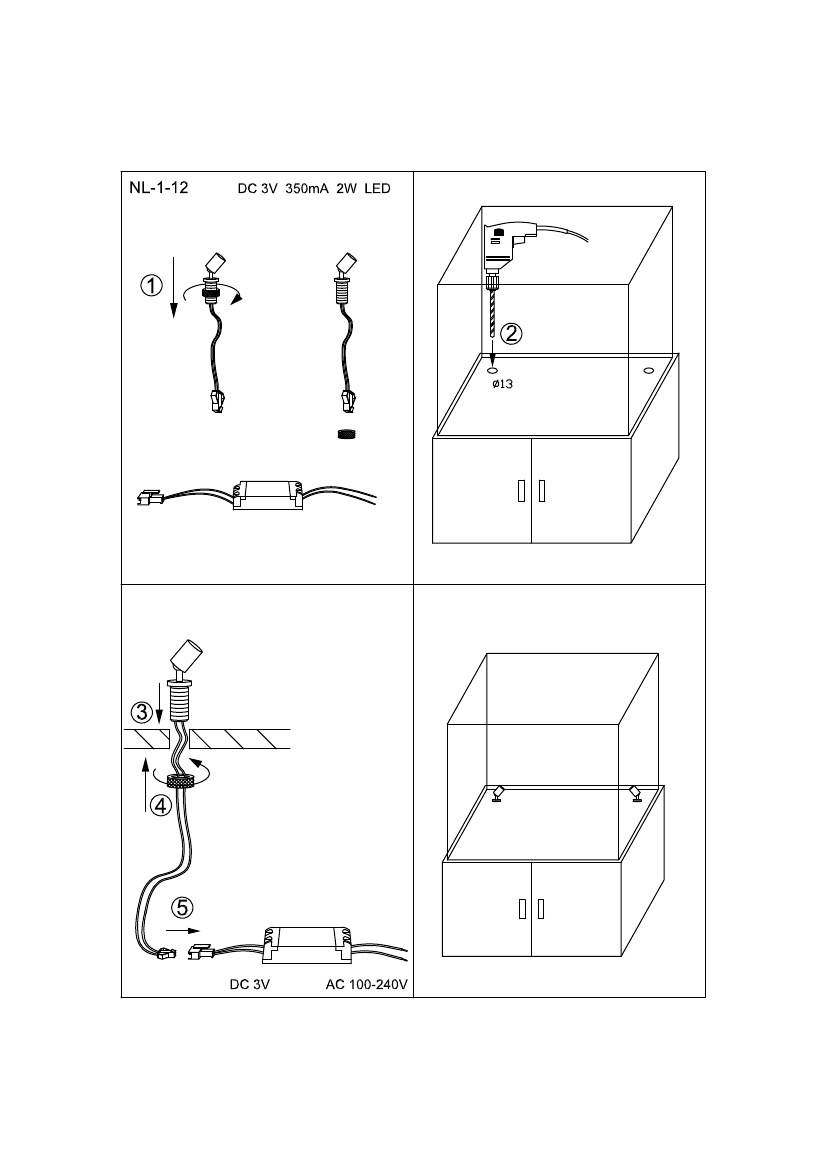 NL-1-12 DC 3V 350mA 2W LED

①

②

ø13

③

④

⑤

DC 3V AC 100-240V