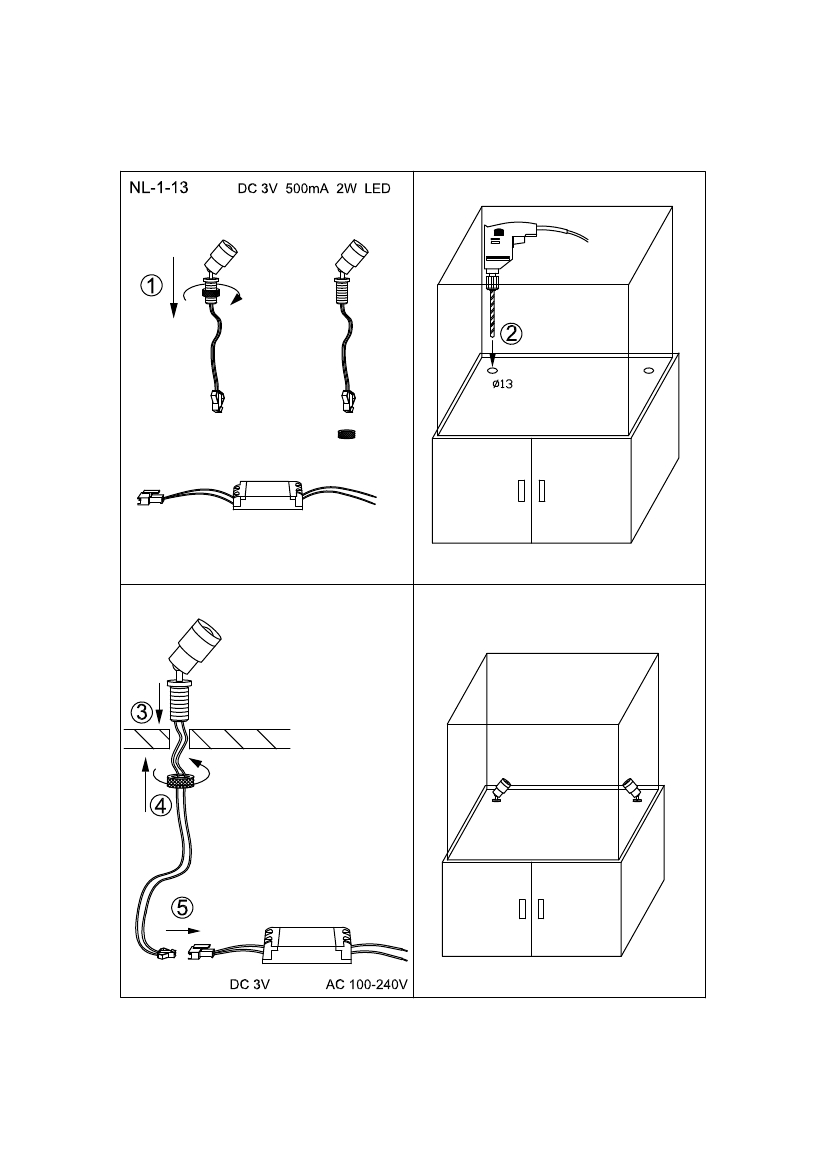 NL-1-13 DC 3V 500mA 2W LED

①

②

ø13

③

④

⑤

DC 3V AC 100-240V