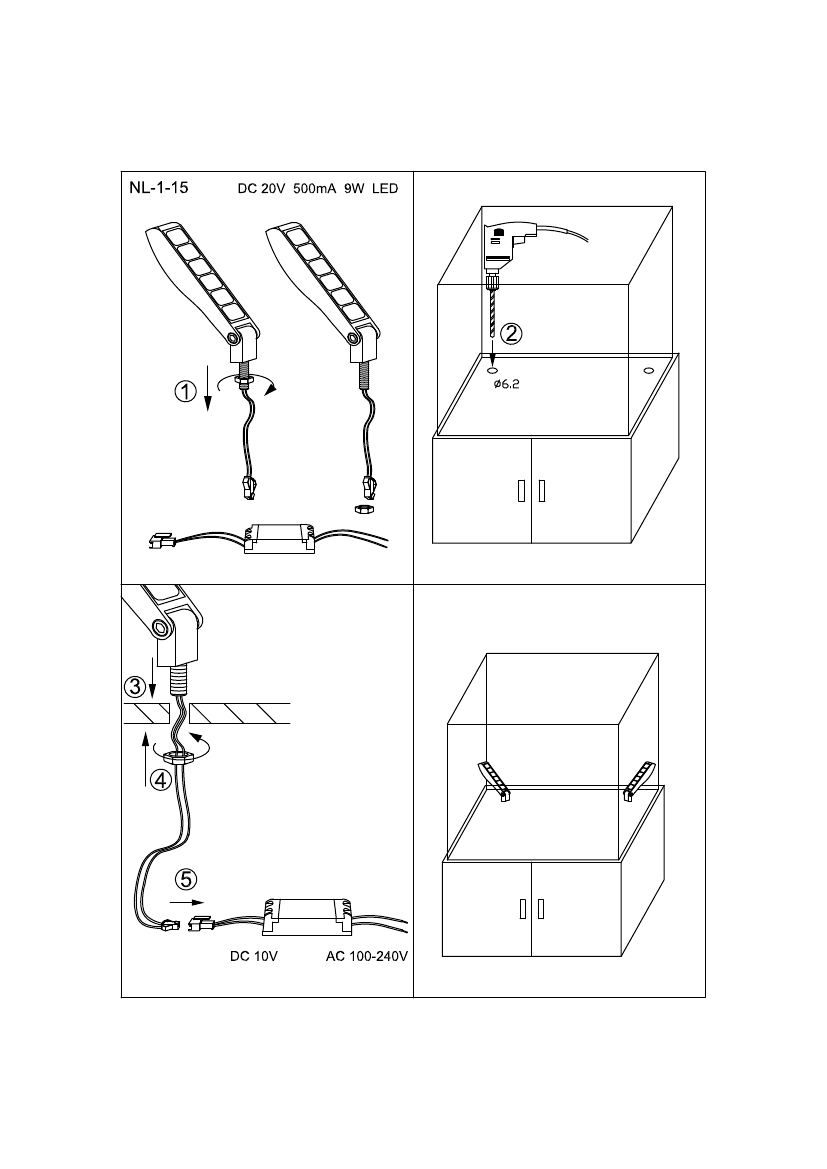 NL-1-15 DC 20V 500mA 9W LED

①

②

ø6.2

③

④

⑤

DC 10V

AC 100-240V