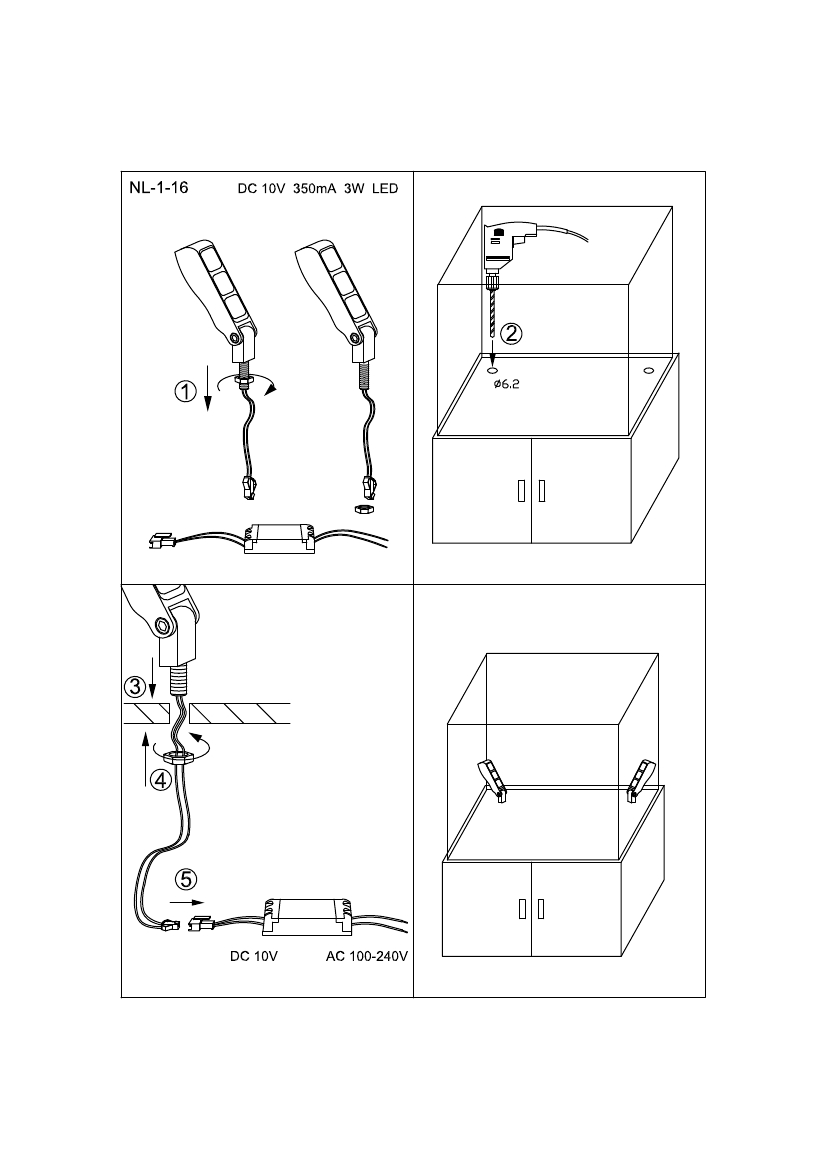 NL-1-16 DC 10V 350mA 3W LED

①

②

ø6.2

③

④

⑤

DC 10V AC 100-240V