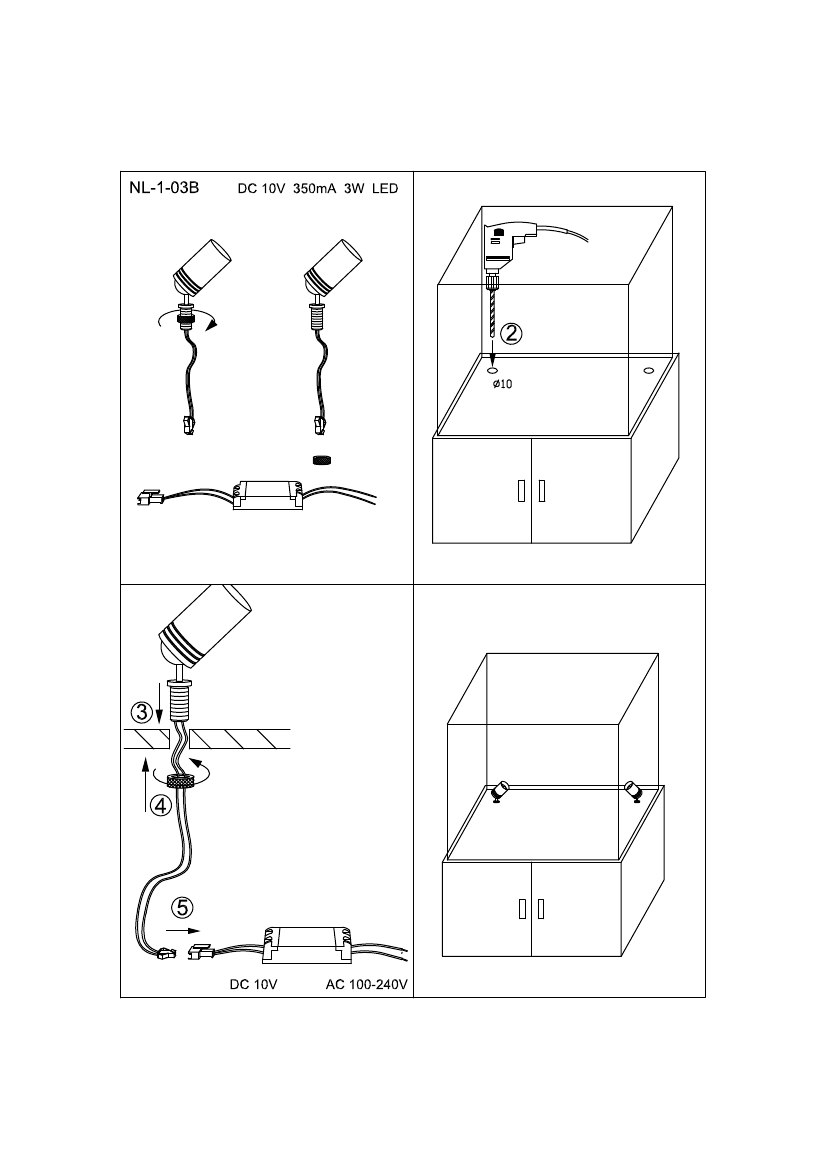 NL-1-03B DC 10V 350mA 3W LED

②

ø10

③

④

⑤

DC 10V AC 100-240V