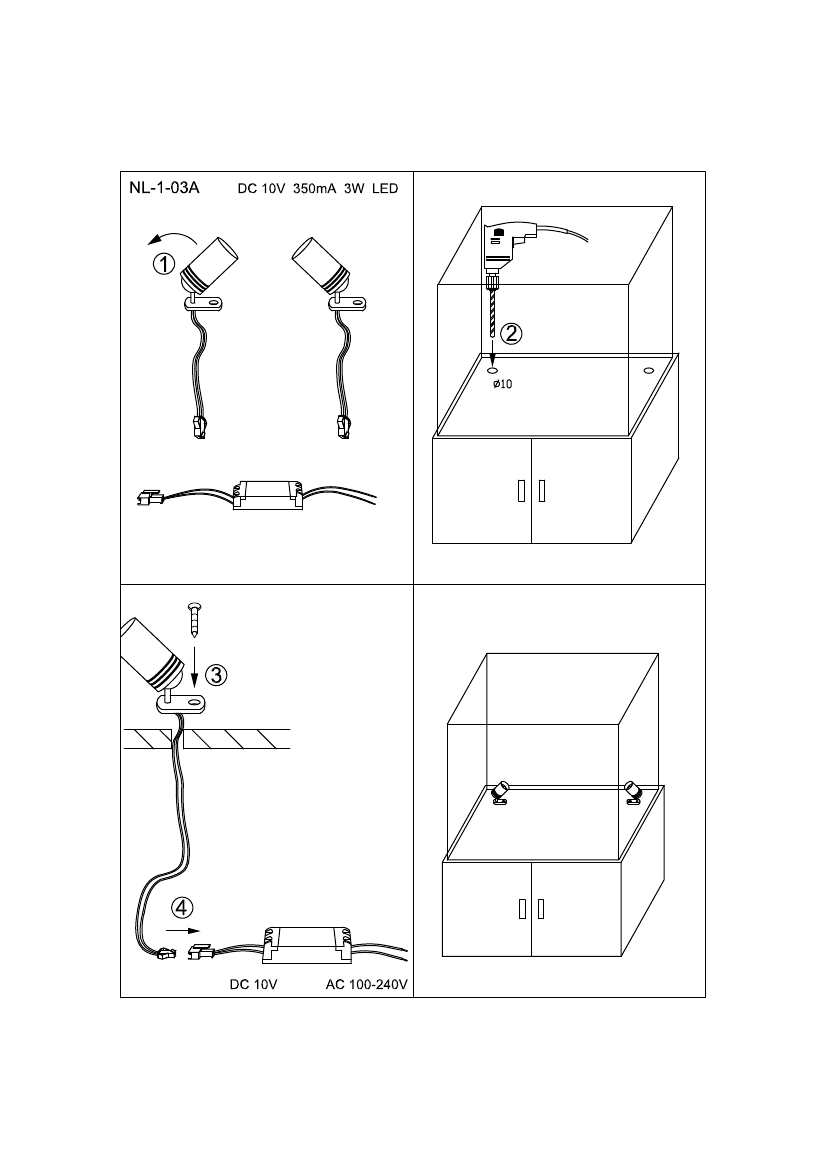 NL-1-03A DC 10V 350mA 3W LED

①

②

ø10

③

④

DC 10V AC 100-240V